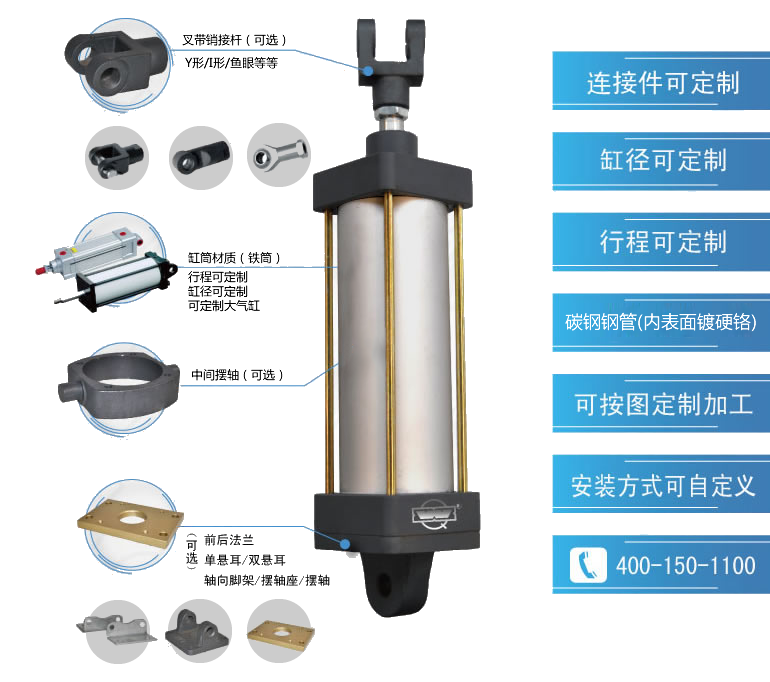 叉带销接杆（可选）
Y形/I形/鱼眼等等

缸筒材质（铁筒）
行程可定制
缸径可定制
可定制大气缸

中间摆轴（可选）

（可选）
前后法兰
单悬耳/双悬耳
轴向脚架/摆轴座/摆轴

连接件可定制

缸径可定制

行程可定制

碳钢钢管(内表面镀硬铬)

可按图定制加工

安装方式可自定义

400-150-1100